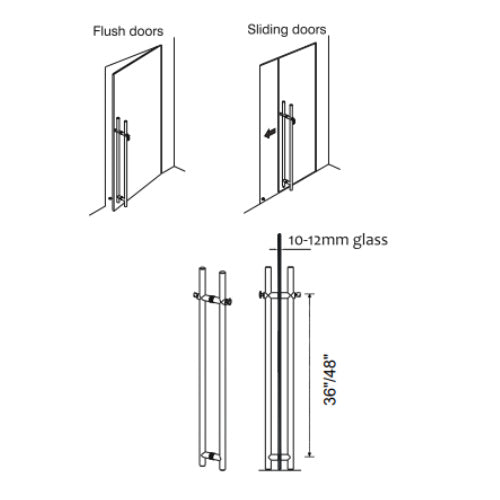 Flush doors

Sliding doors

10-12mm glass

36"/48"